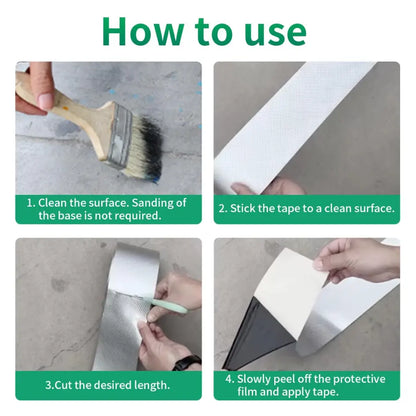 How to use

1. Clean the surface. Sanding of the base is not required.

2. Stick the tape to a clean surface.

3.Cut the desired length.

4. Slowly peel off the protective film and apply tape.